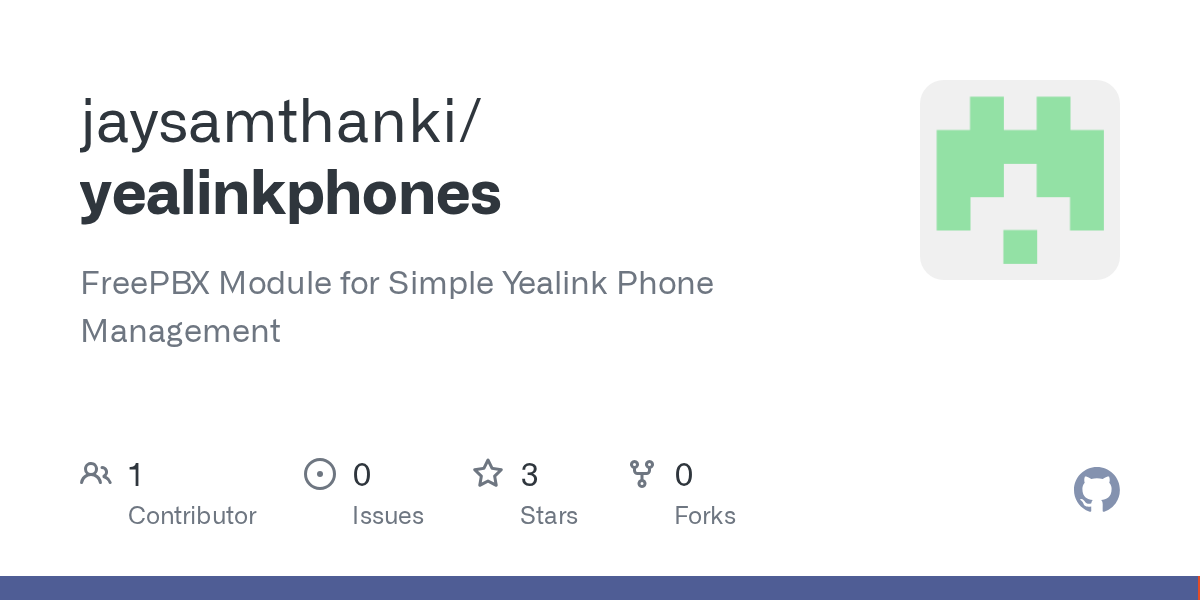 jaysamthanki/
yealinkphones

FreePBX Module for Simple Yealink Phone Management

1
Contributor

0
Issues

3
Stars

0
Forks